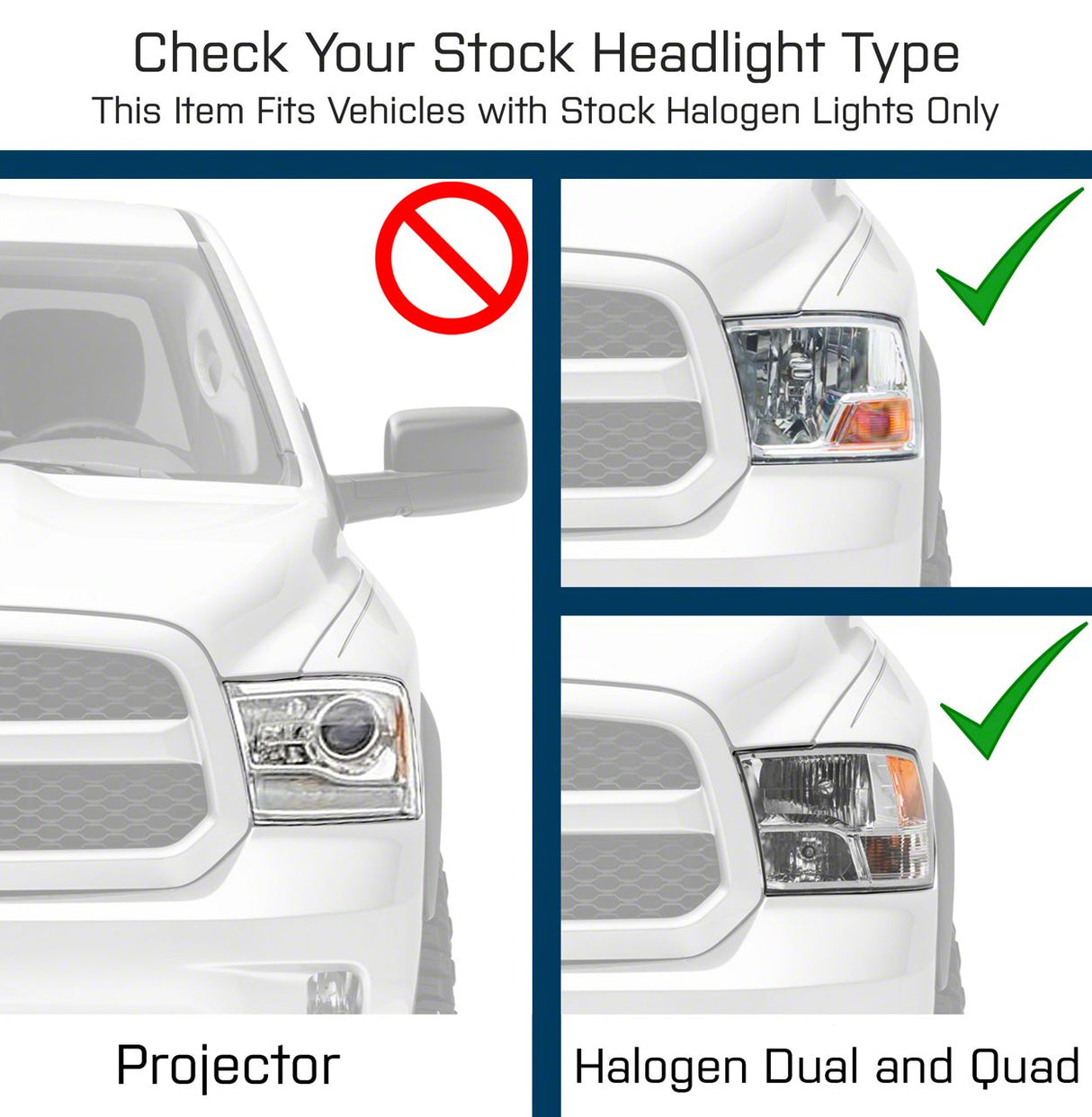 Check Your Stock Headlight Type
This Item Fits Vehicles with Stock Halogen Lights Only

Projector

Halogen Dual and Quad