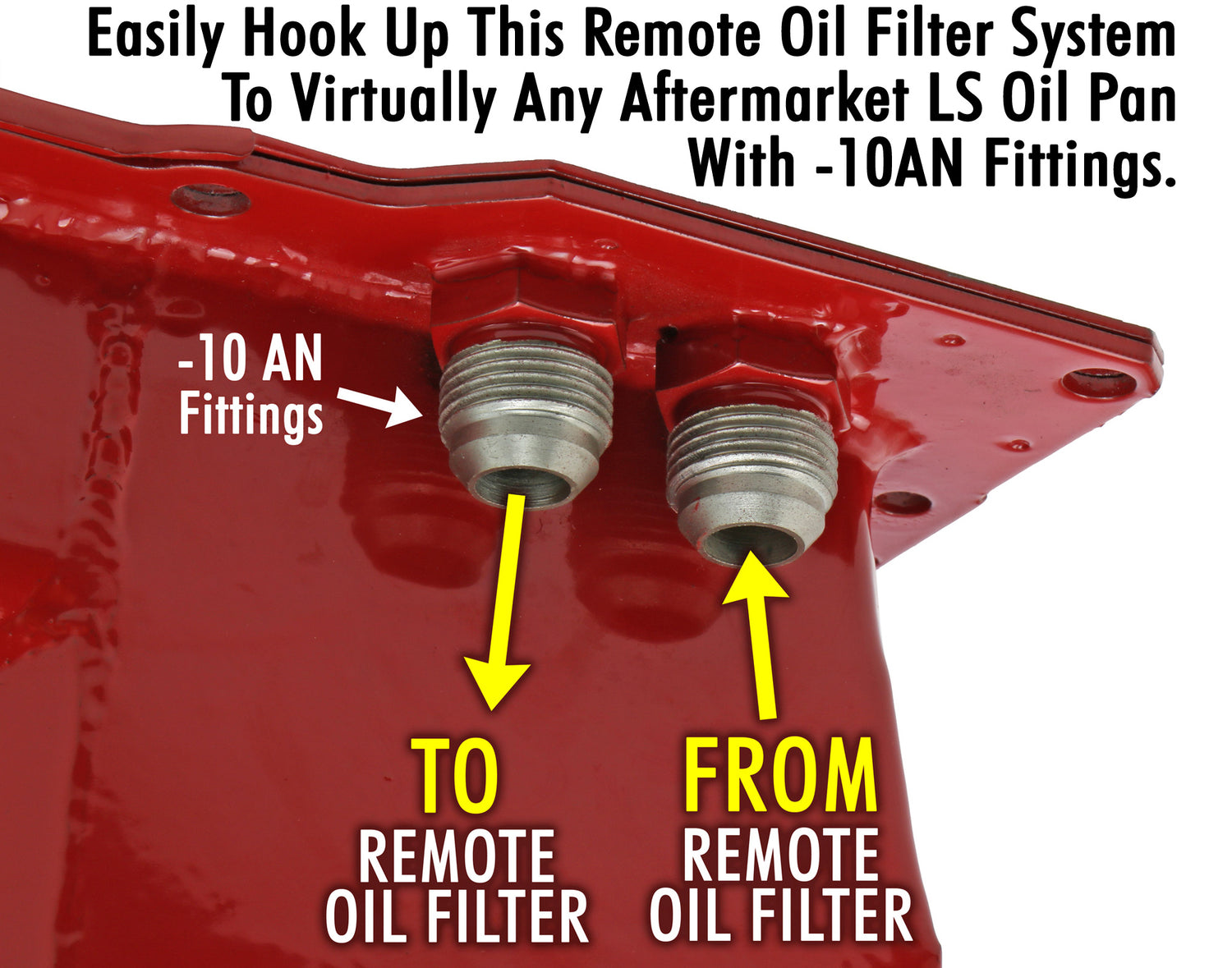 Easily Hook Up This Remote Oil Filter System To Virtually Any Aftermarket LS Oil Pan With -10AN Fittings.

-10 AN Fittings

TO REMOTE OIL FILTER

FROM REMOTE OIL FILTER