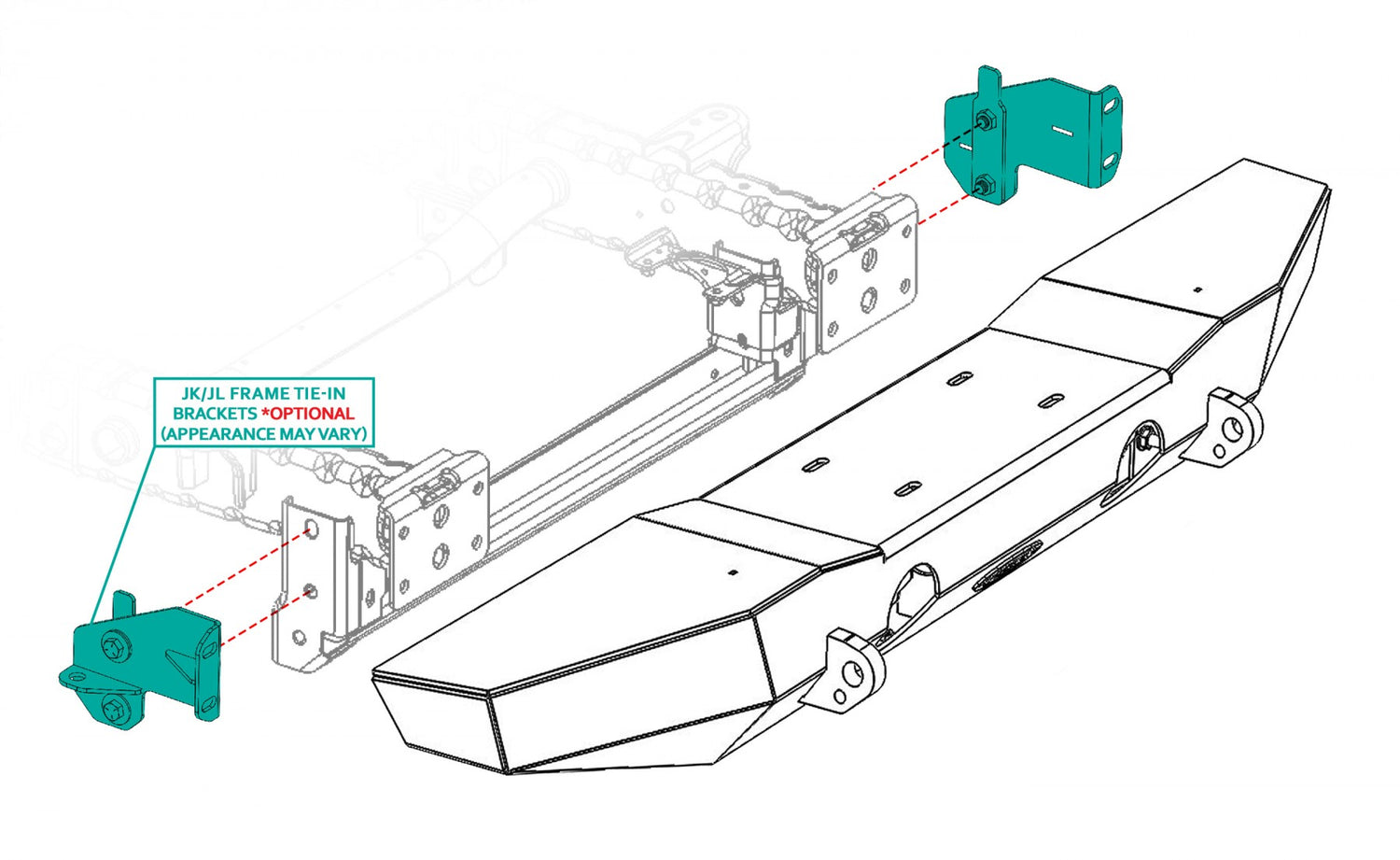 JK/JL FRAME TIE-IN BRACKETS *OPTIONAL (APPEARANCE MAY VARY)