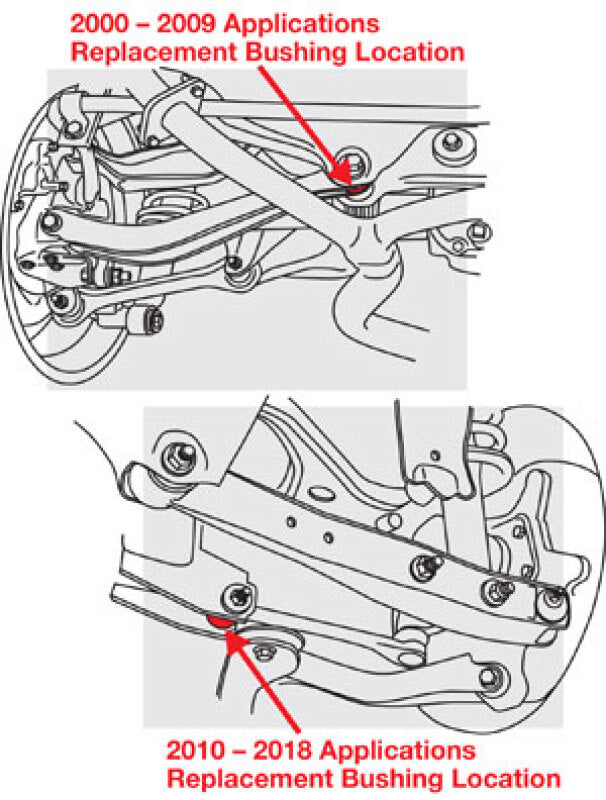 2000 – 2009 Applications
Replacement Bushing Location

2010 – 2018 Applications
Replacement Bushing Location