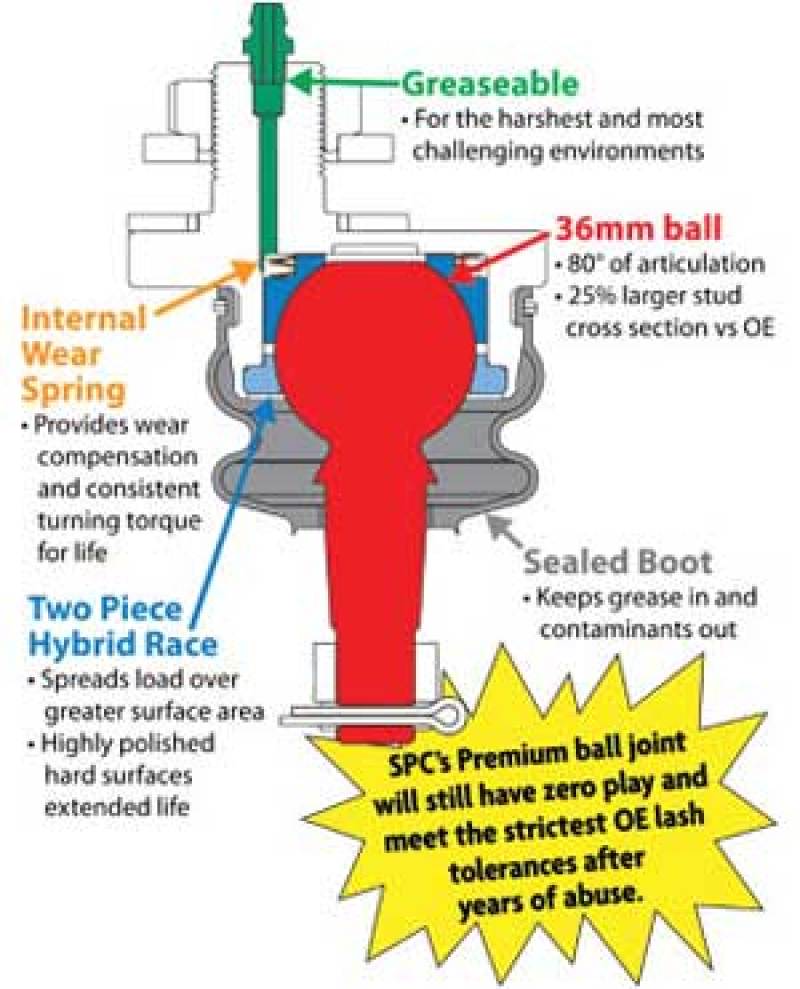 Greaseable
• For the harshest and most challenging environments

36mm ball
• 80° of articulation
• 25% larger stud cross section vs OE

Internal Wear Spring
• Provides wear compensation and consistent turning torque for life

Sealed Boot
• Keeps grease in and contaminants out

Two Piece Hybrid Race
• Spreads load over greater surface area
• Highly polished hard surfaces extended life

SPC's Premium ball joint will still have zero play and meet the strictest OE lash tolerances after years of abuse.