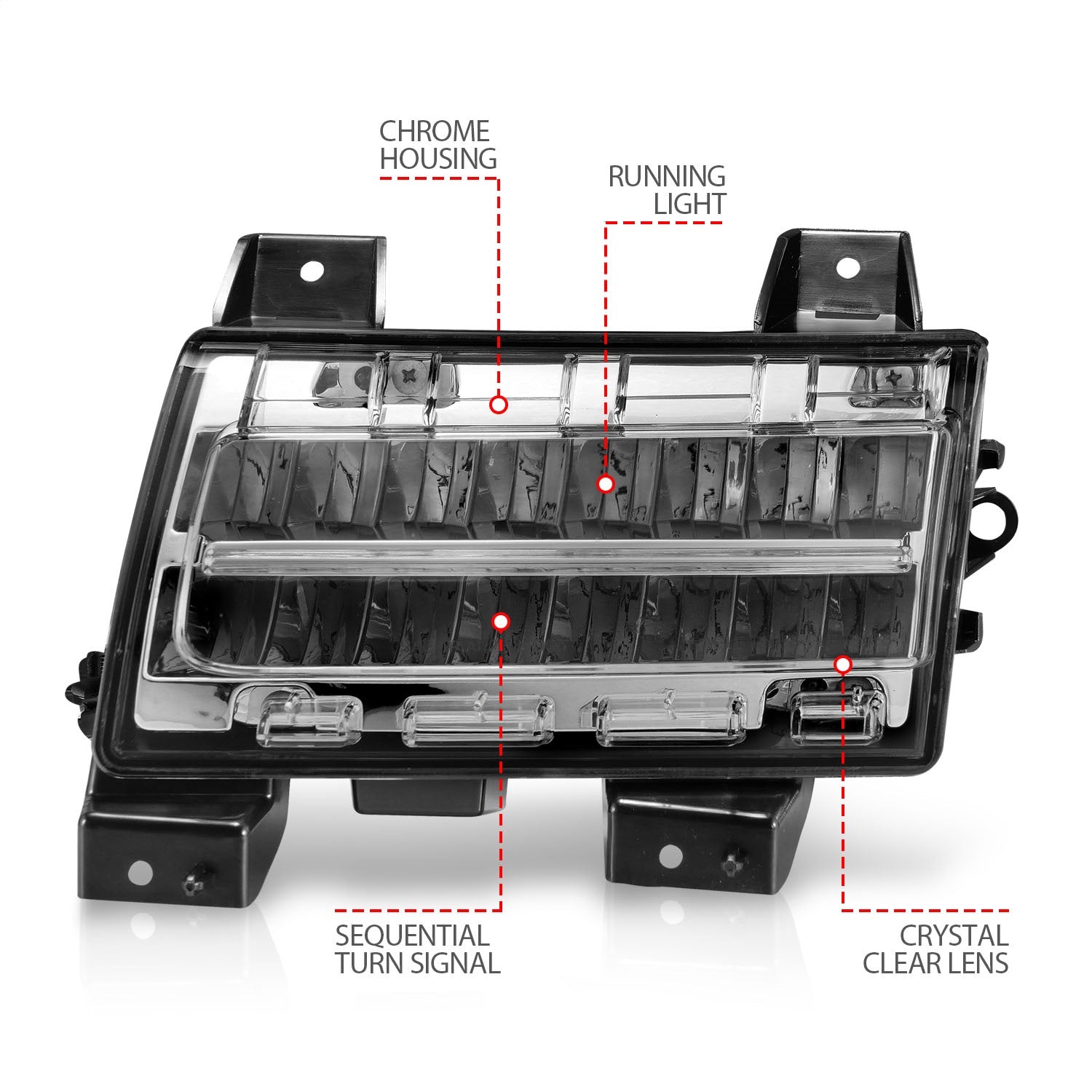 CHROME HOUSING

RUNNING LIGHT

SEQUENTIAL TURN SIGNAL

CRYSTAL CLEAR LENS