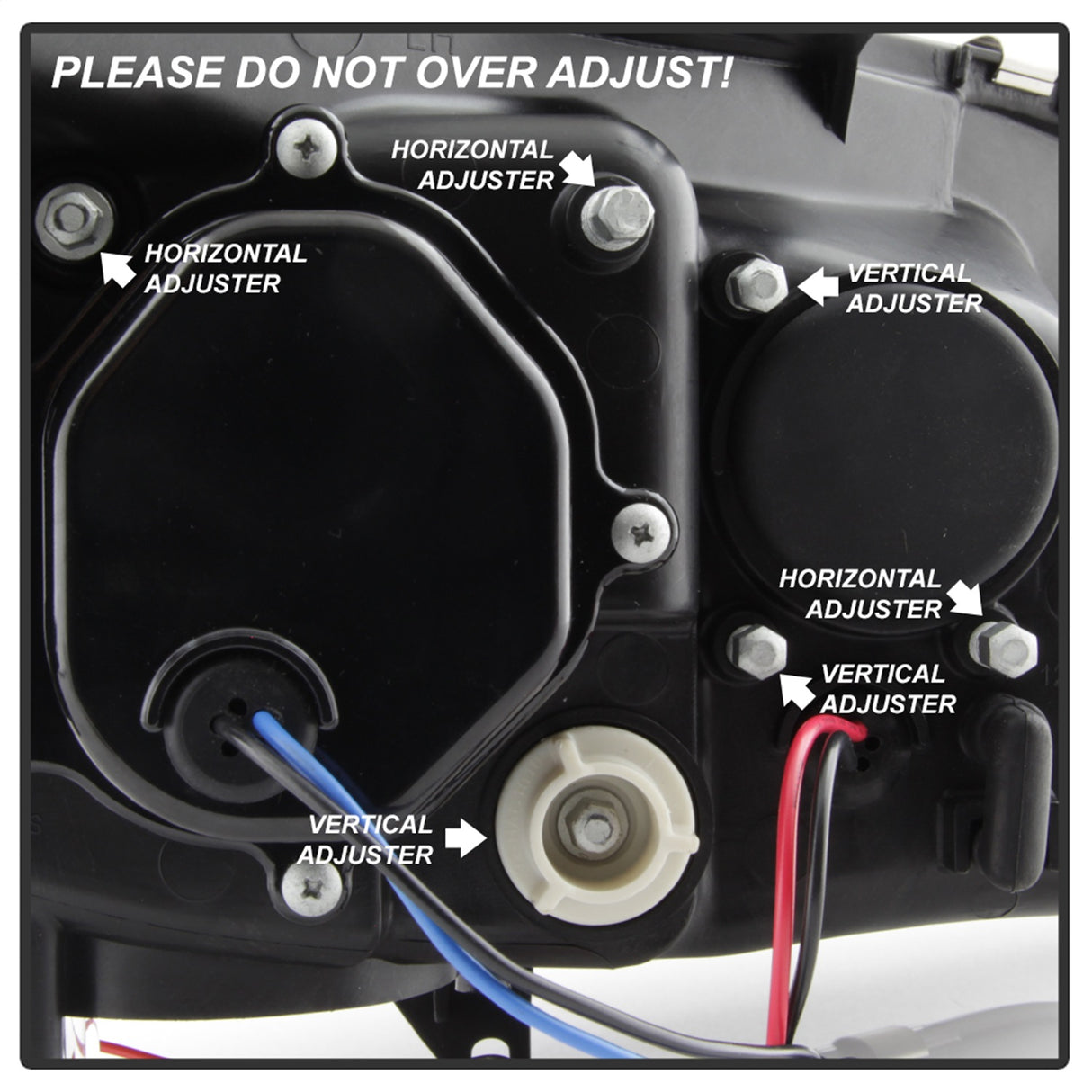 PLEASE DO NOT OVER ADJUST!

HORIZONTAL ADJUSTER

HORIZONTAL ADJUSTER

VERTICAL ADJUSTER

HORIZONTAL ADJUSTER

VERTICAL ADJUSTER

VERTICAL ADJUSTER