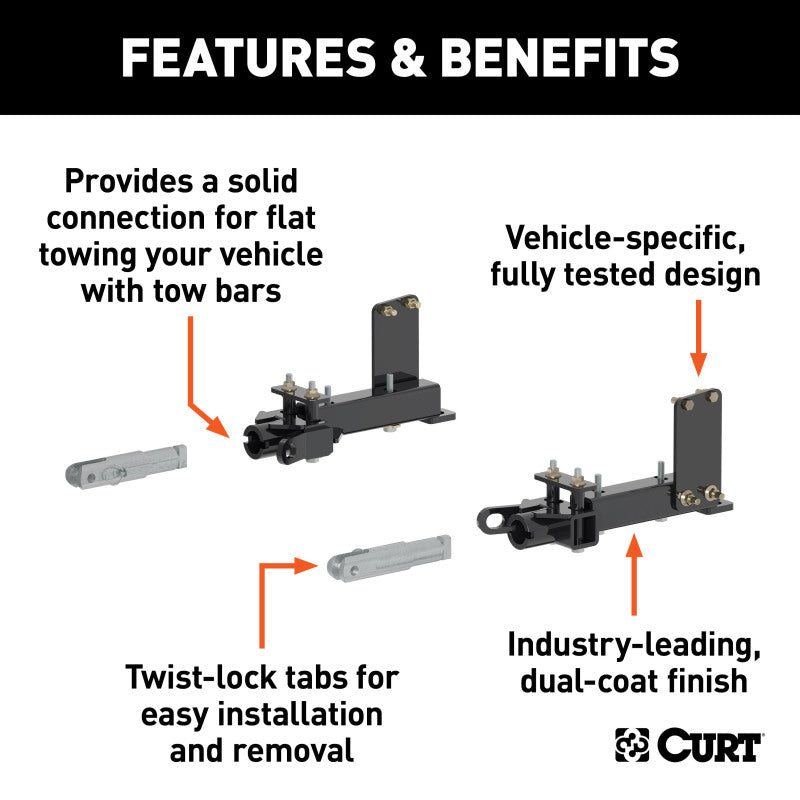 FEATURES & BENEFITS

Provides a solid connection for flat towing your vehicle with tow bars

Vehicle-specific, fully tested design

Twist-lock tabs for easy installation and removal

Industry-leading, dual-coat finish

CURT