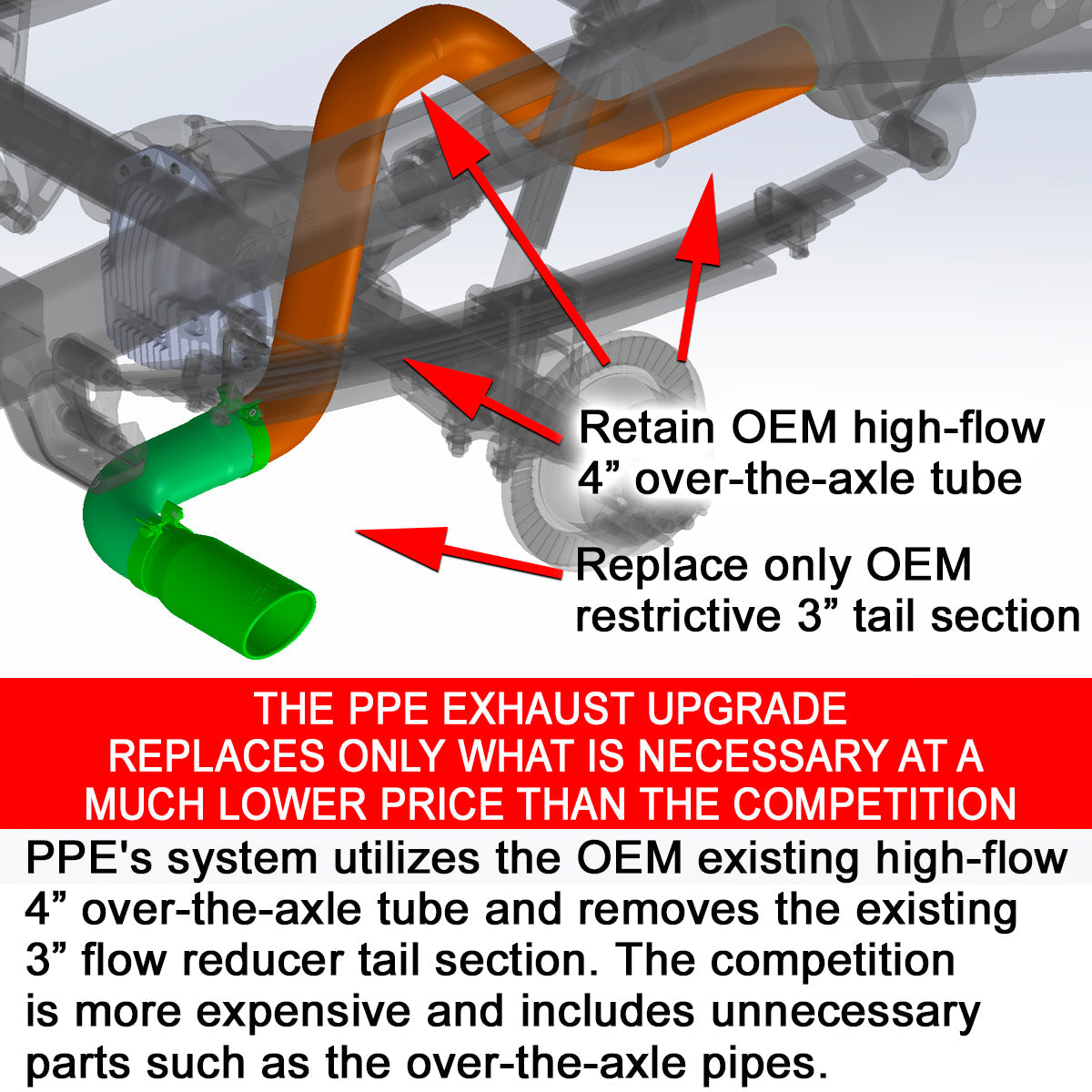 Retain OEM high-flow 4” over-the-axle tube

Replace only OEM restrictive 3” tail section

THE PPE EXHAUST UPGRADE REPLACES ONLY WHAT IS NECESSARY AT A MUCH LOWER PRICE THAN THE COMPETITION

PPE's system utilizes the OEM existing high-flow 4” over-the-axle tube and removes the existing 3” flow reducer tail section. The competition is more expensive and includes unnecessary parts such as the over-the-axle pipes.