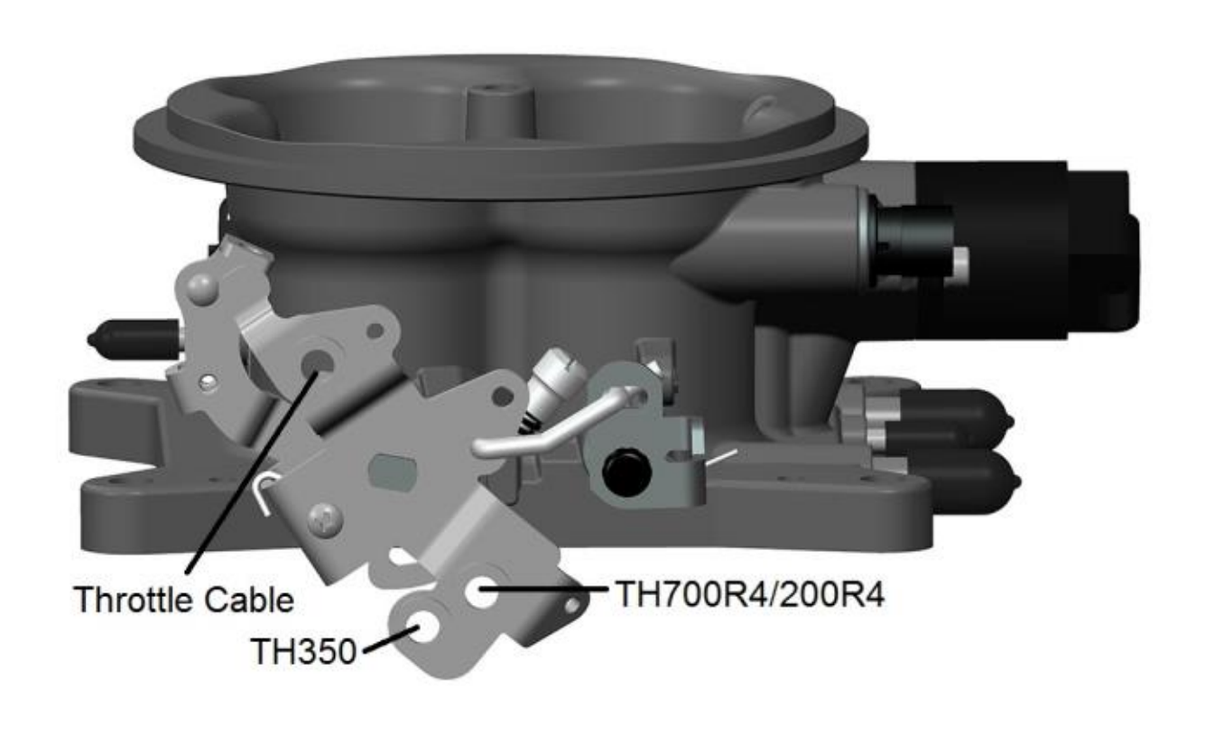 Throttle Cable

TH700R4/200R4

TH350