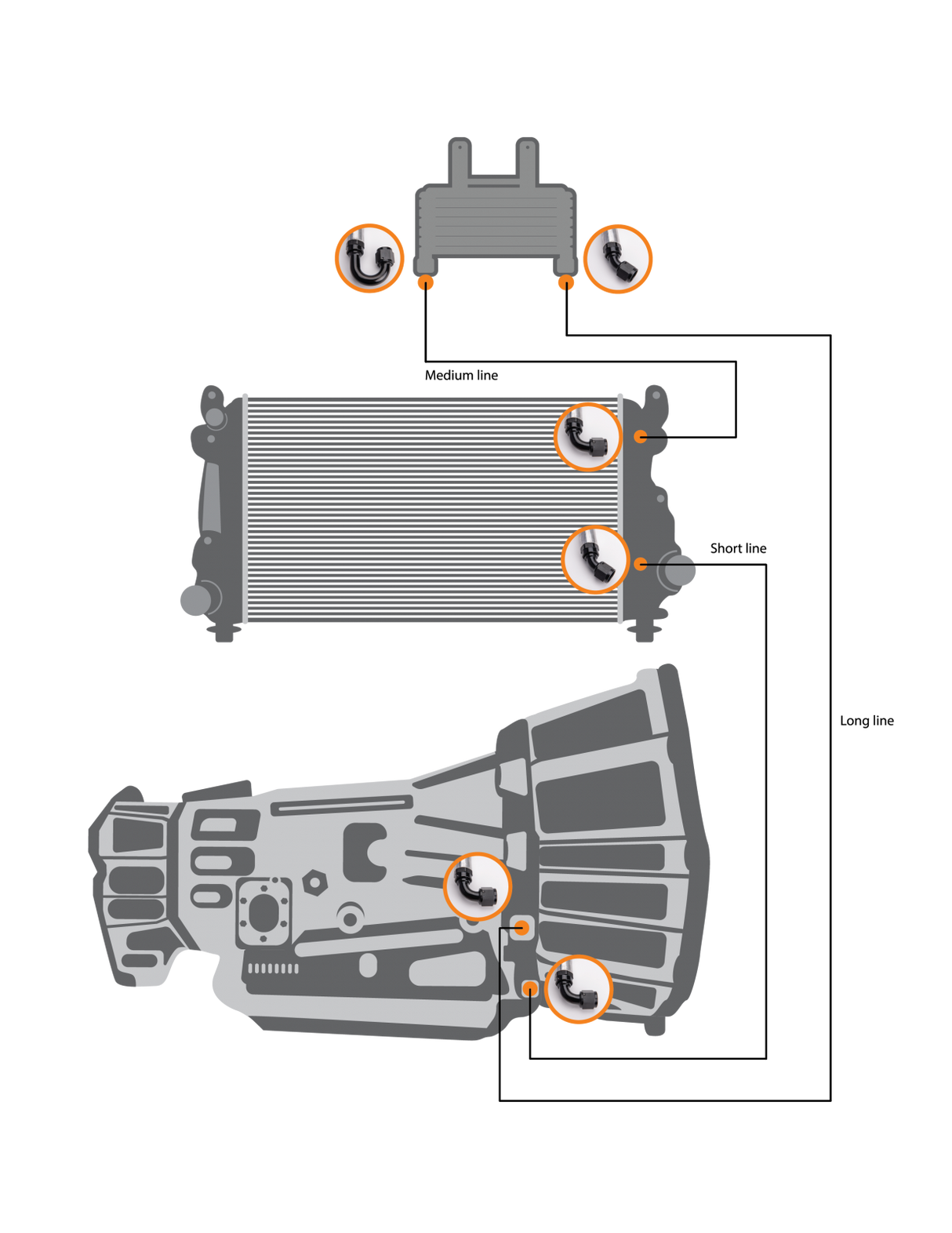 Medium line

Short line

Long line