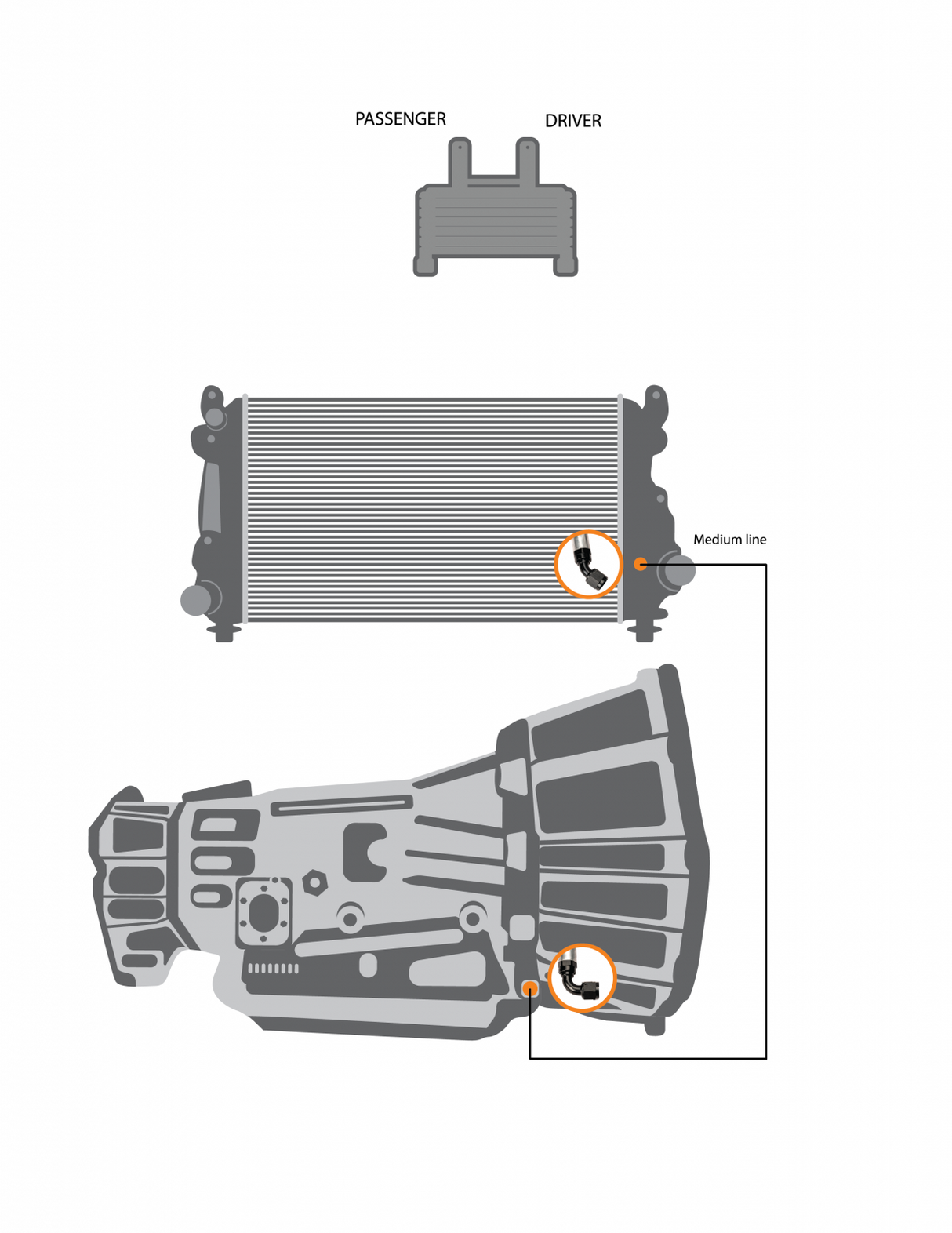 PASSENGER DRIVER

Medium line