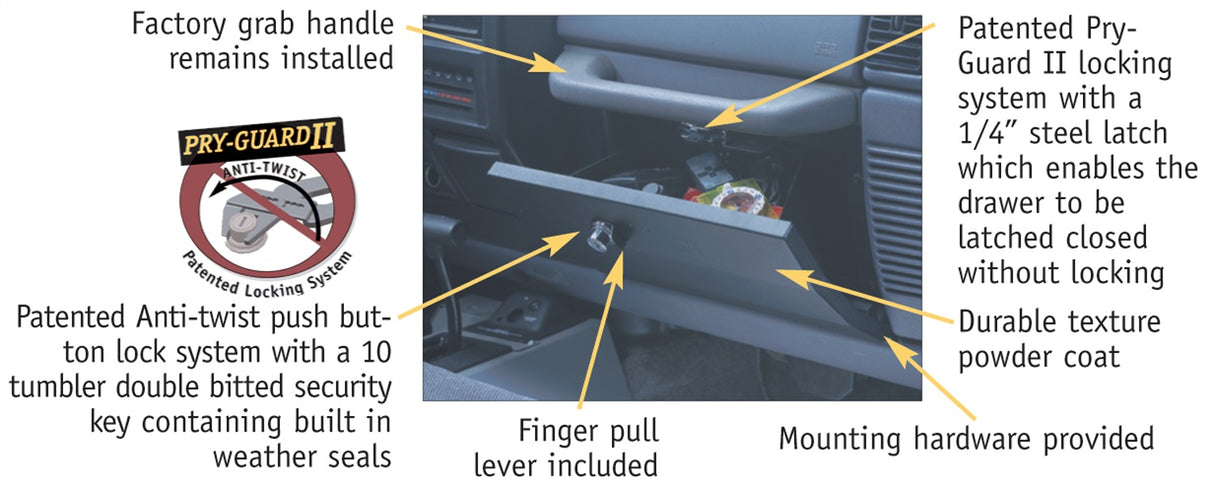 Factory grab handle remains installed

PRY-GUARD II
ANTI-TWIST
Patented Locking System

Patented Anti-twist push button lock system with a 10 tumbler double bitted security key containing built in weather seals

Finger pull lever included

Patented Pry-Guard II locking system with a 1/4" steel latch which enables the drawer to be latched closed without locking

Durable texture powder coat

Mounting hardware provided