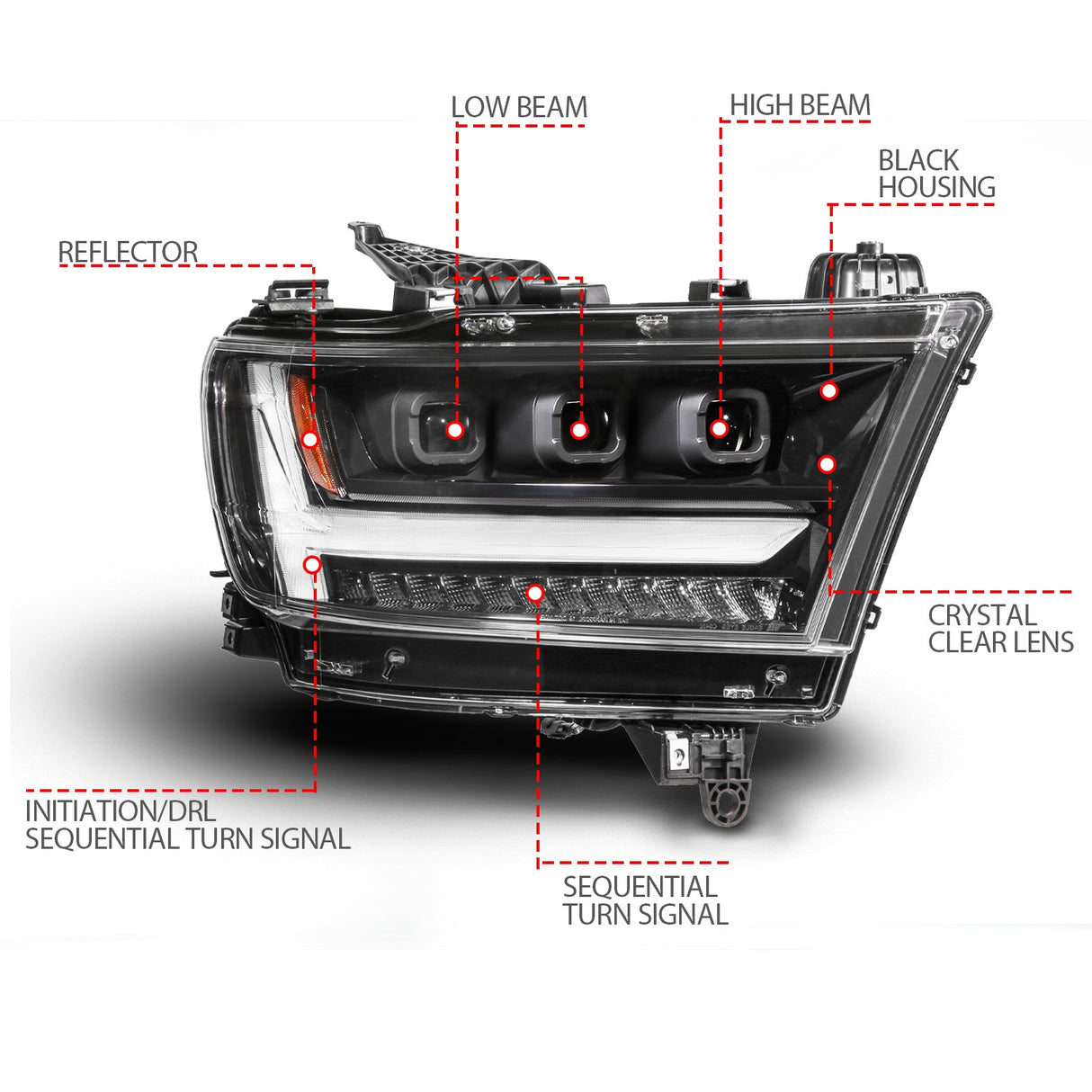 LOW BEAM

HIGH BEAM

BLACK HOUSING

REFLECTOR

CRYSTAL CLEAR LENS

INITIATION/DRL SEQUENTIAL TURN SIGNAL

SEQUENTIAL TURN SIGNAL