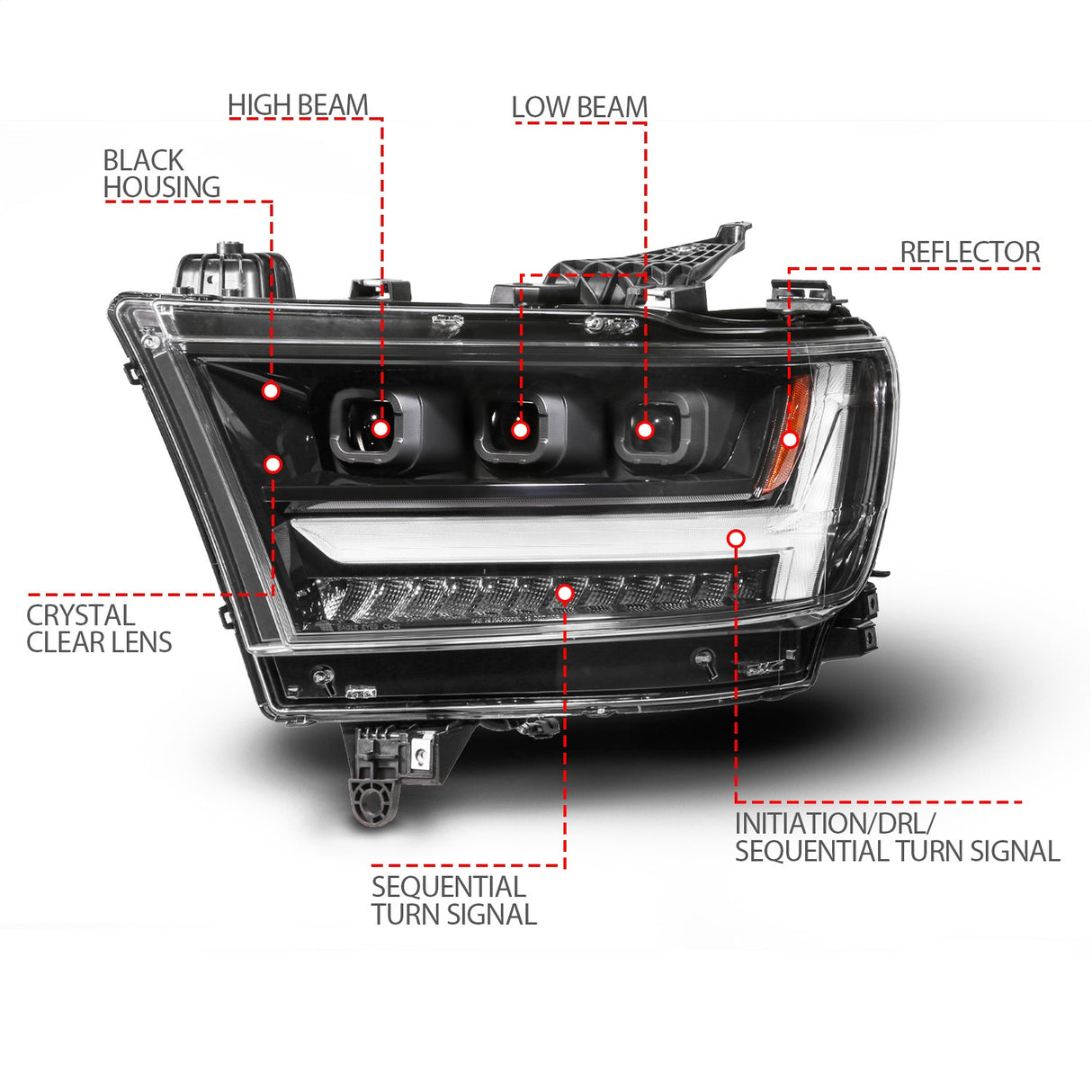 HIGH BEAM

LOW BEAM

BLACK HOUSING

REFLECTOR

CRYSTAL CLEAR LENS

INITIATION/DRL/ SEQUENTIAL TURN SIGNAL

SEQUENTIAL TURN SIGNAL