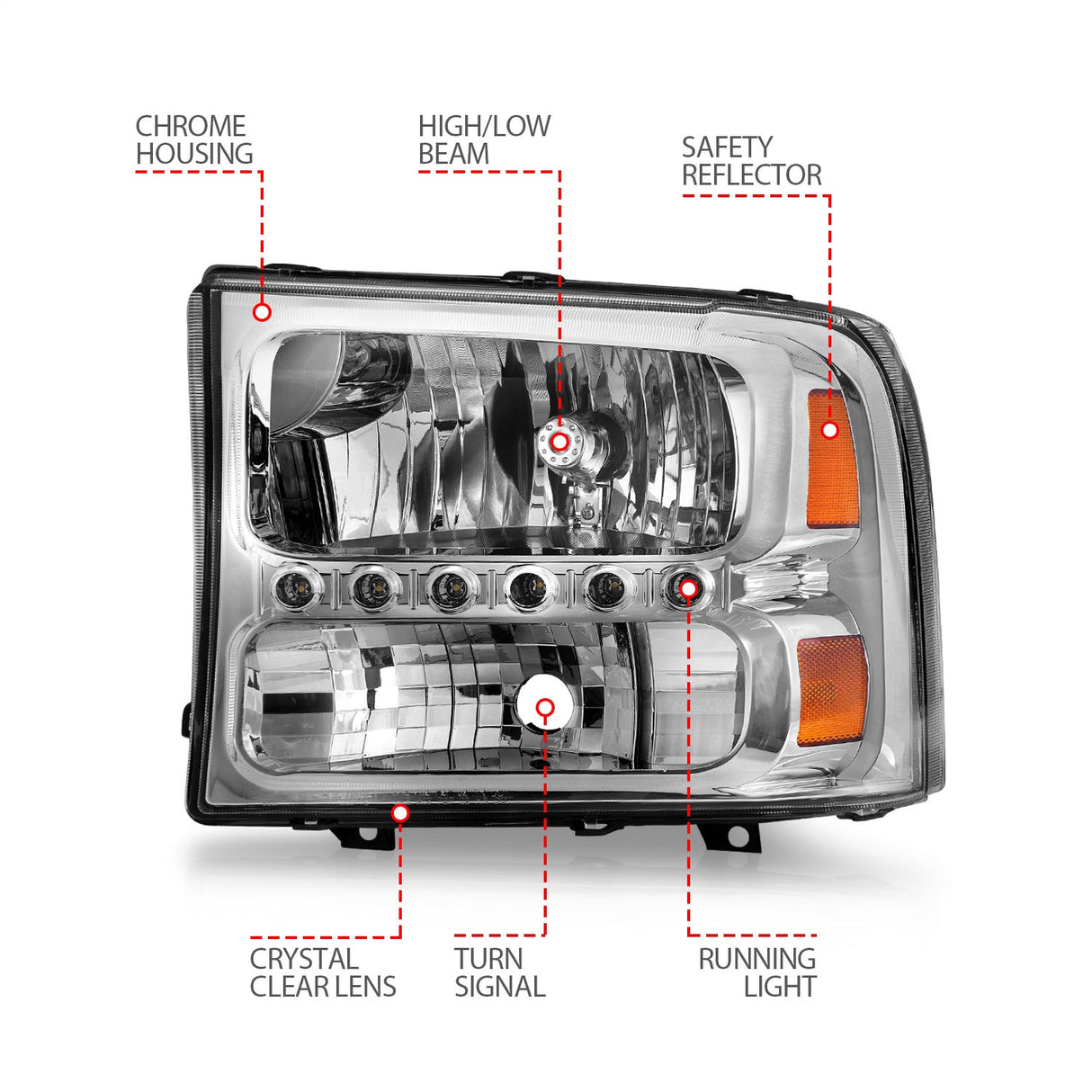 CHROME HOUSING

HIGH/LOW BEAM

SAFETY REFLECTOR

CRYSTAL CLEAR LENS

TURN SIGNAL

RUNNING LIGHT