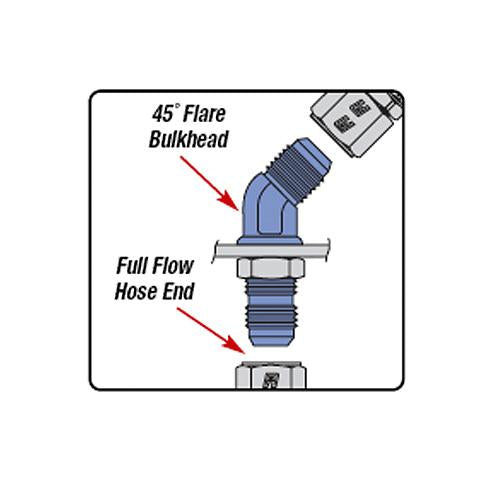 45° Flare Bulkhead

Full Flow Hose End